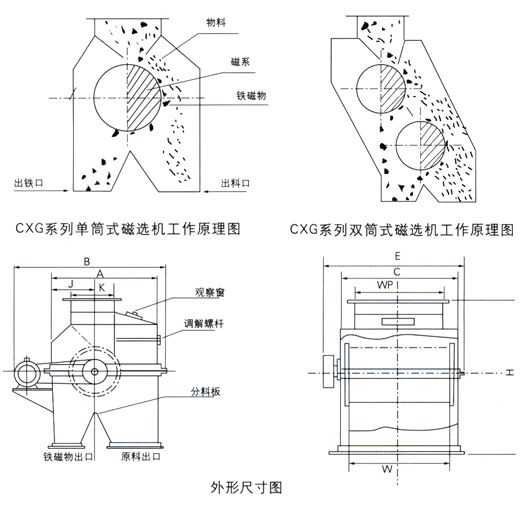 物料

磁系

铁磁物

出铁口

出料口

CXG系列单筒式磁选机工作原理图

CXG系列双筒式磁选机工作原理图

B

A

J

K

观察窗

调解螺杆

分料板

铁磁物出口

原料出口

E

C

WP

H

W

外形尺寸图